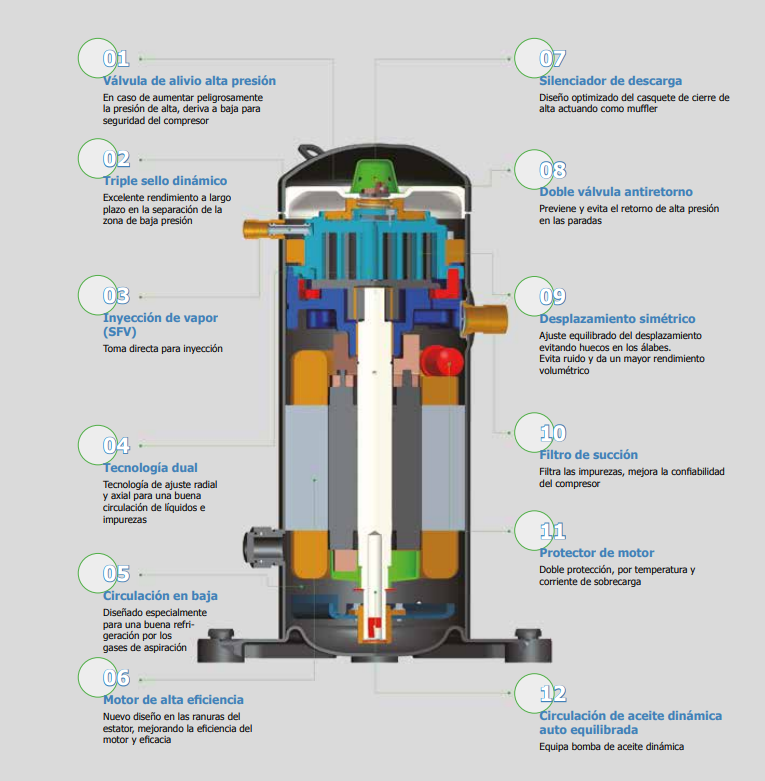 01
Válvula de alivio alta presión
En caso de aumentar peligrosamente la presión de alta, deriva a baja para seguridad del compresor

02
Triple sello dinámico
Excelente rendimiento a largo plazo en la separación de la zona de baja presión

03
Inyección de vapor (SFV)
Toma directa para inyección

04
Tecnología dual
Tecnología de ajuste radial y axial para una buena circulación de líquidos e impurezas

05
Circulación en baja
Diseñado especialmente para una buena refrigeración por los gases de aspiración

06
Motor de alta eficiencia
Nuevo diseño en las ranuras del estator, mejorando la eficiencia del motor y eficacia

07
Silenciador de descarga
Diseño optimizado del casquete de cierre de alta actuando como muffler

08
Doble válvula antiretorno
Previene y evita el retorno de alta presión en las paradas

09
Desplazamiento simétrico
Ajuste equilibrado del desplazamiento evitando huecos en los álabes.
Evita ruido y da un mayor rendimiento volumétrico

10
Filtro de succión
Filtra las impurezas, mejora la confiabilidad del compresor

11
Protector de motor
Doble protección, por temperatura y corriente de sobrecarga

12
Circulación de aceite dinámica auto equilibrada
Equipa bomba de aceite dinámica